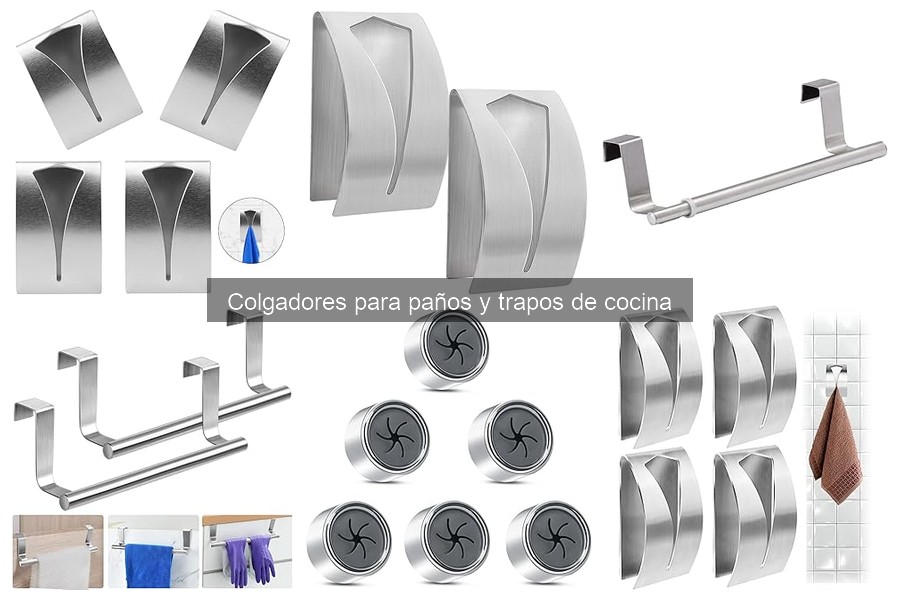 Colgadores para paños y trapos de cocina