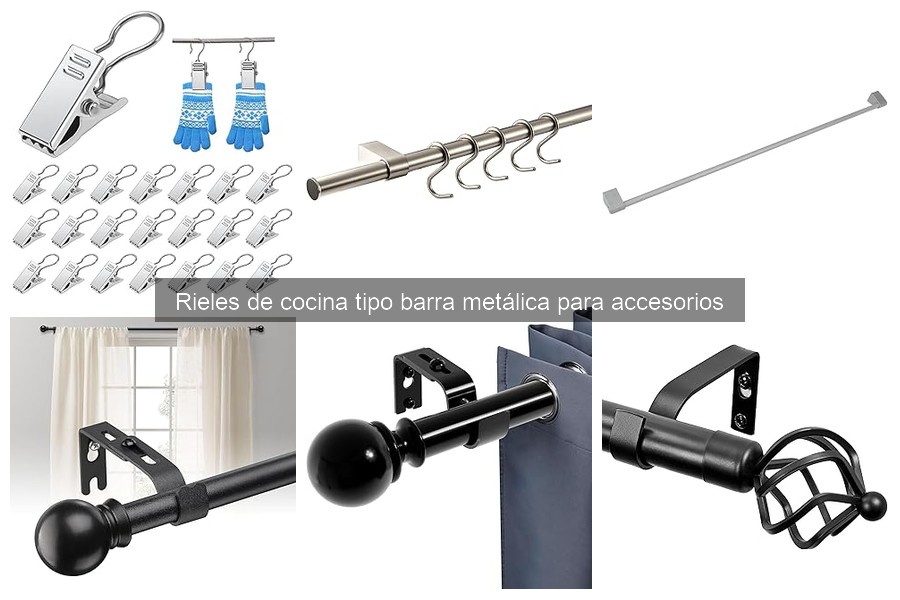 Rieles de cocina tipo barra metálica para accesorios